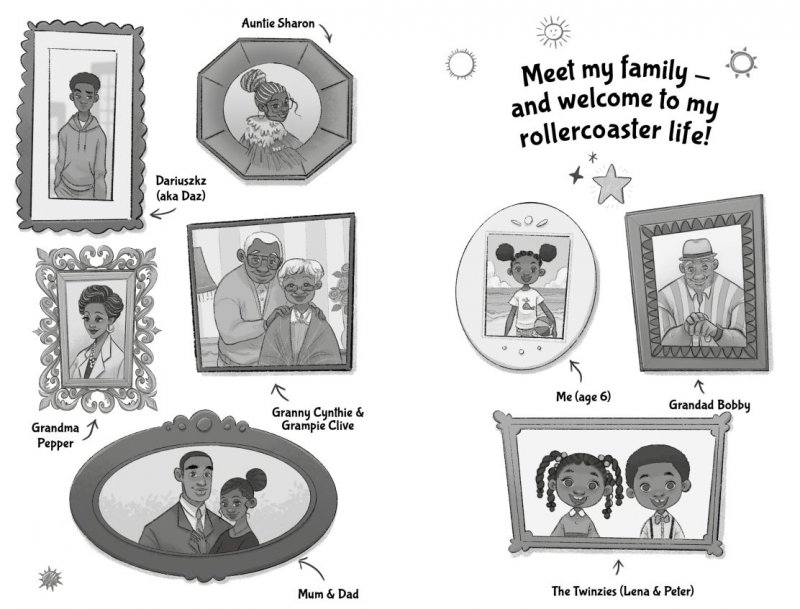 Auntie Sharon

Dariuszkz (aka Daz)

Grandma Pepper

Granny Cynthie & Grampie Clive

Mum & Dad

Meet my family – and welcome to my rollercoaster life!

Me (age 6)

Grandad Bobby

The Twinzies (Lena & Peter)