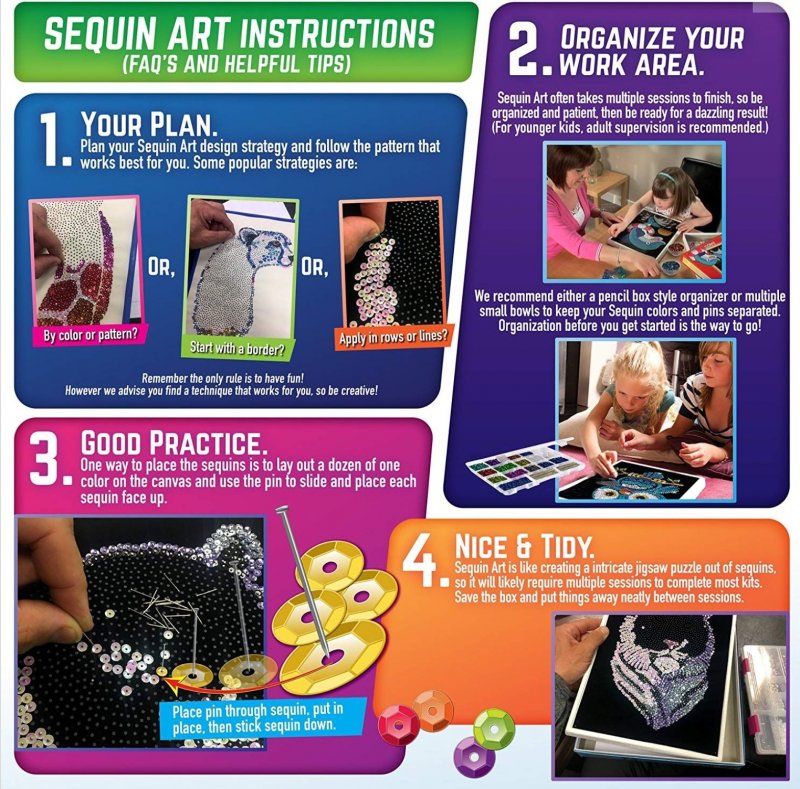 SEQUIN ART INSTRUCTIONS
(FAQ'S AND HELPFUL TIPS)

1. YOUR PLAN.
Plan your Sequin Art design strategy and follow the pattern that works best for you. Some popular strategies are:

By color or pattern?

OR,

Start with a border?

OR,

Apply in rows or lines?

Remember the only rule is to have fun!
However we advise you find a technique that works for you, so be creative!

2. ORGANIZE YOUR WORK AREA.
Sequin Art often takes multiple sessions to finish, so be organized and patient, then be ready for a dazzling result! (For younger kids, adult supervision is recommended.)

We recommend either a pencil box style organizer or multiple small bowls to keep your Sequin colors and pins separated. Organization before you get started is the way to go!

3. GOOD PRACTICE.
One way to place the sequins is to lay out a dozen of one color on the canvas and use the pin to slide and place each sequin face up.

Place pin through sequin, put in place, then stick sequin down.

4. NICE & TIDY.
Sequin Art is like creating a intricate jigsaw puzzle out of sequins, so it will likely require multiple sessions to complete most kits. Save the box and put things away neatly between sessions.