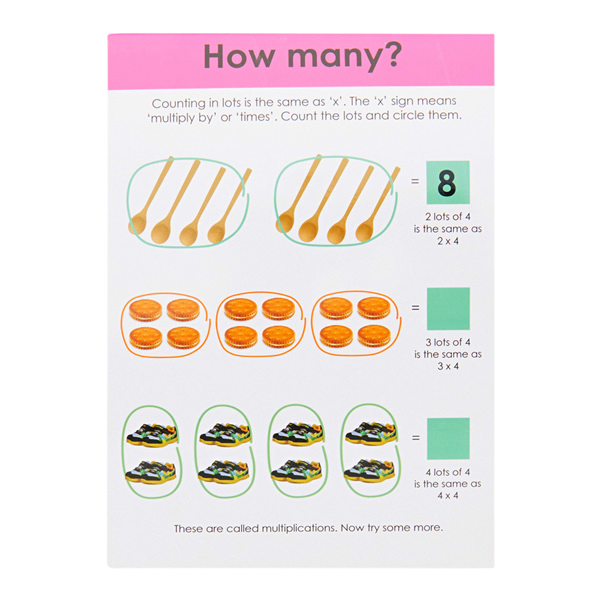 How many?

Counting in lots is the same as 'x'. The 'x' sign means 'multiply by' or 'times'. Count the lots and circle them.

= 8

2 lots of 4 is the same as 2 x 4

=

3 lots of 4 is the same as 3 x 4

=

4 lots of 4 is the same as 4 x 4

These are called multiplications. Now try some more.